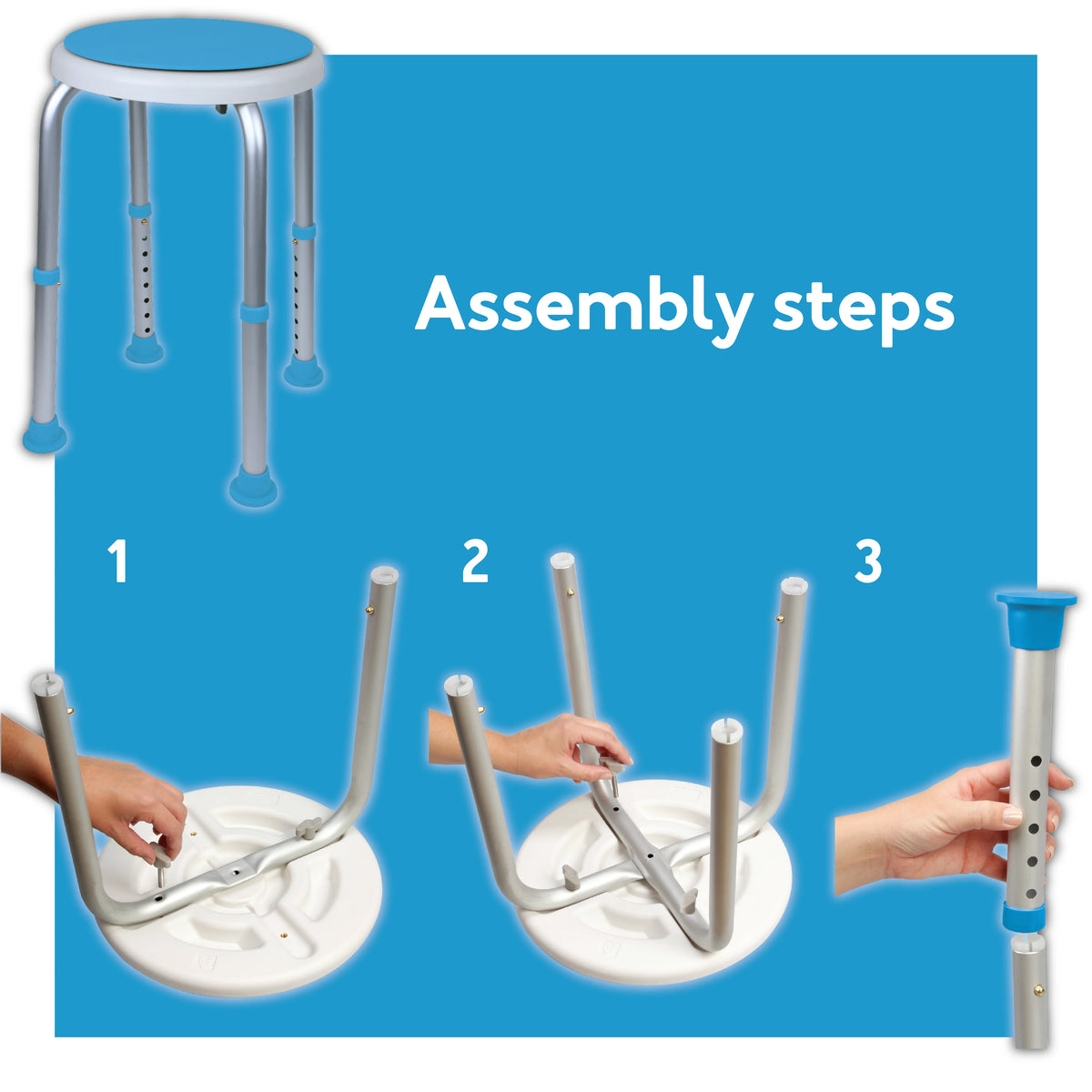 Assembly steps

1

2

3