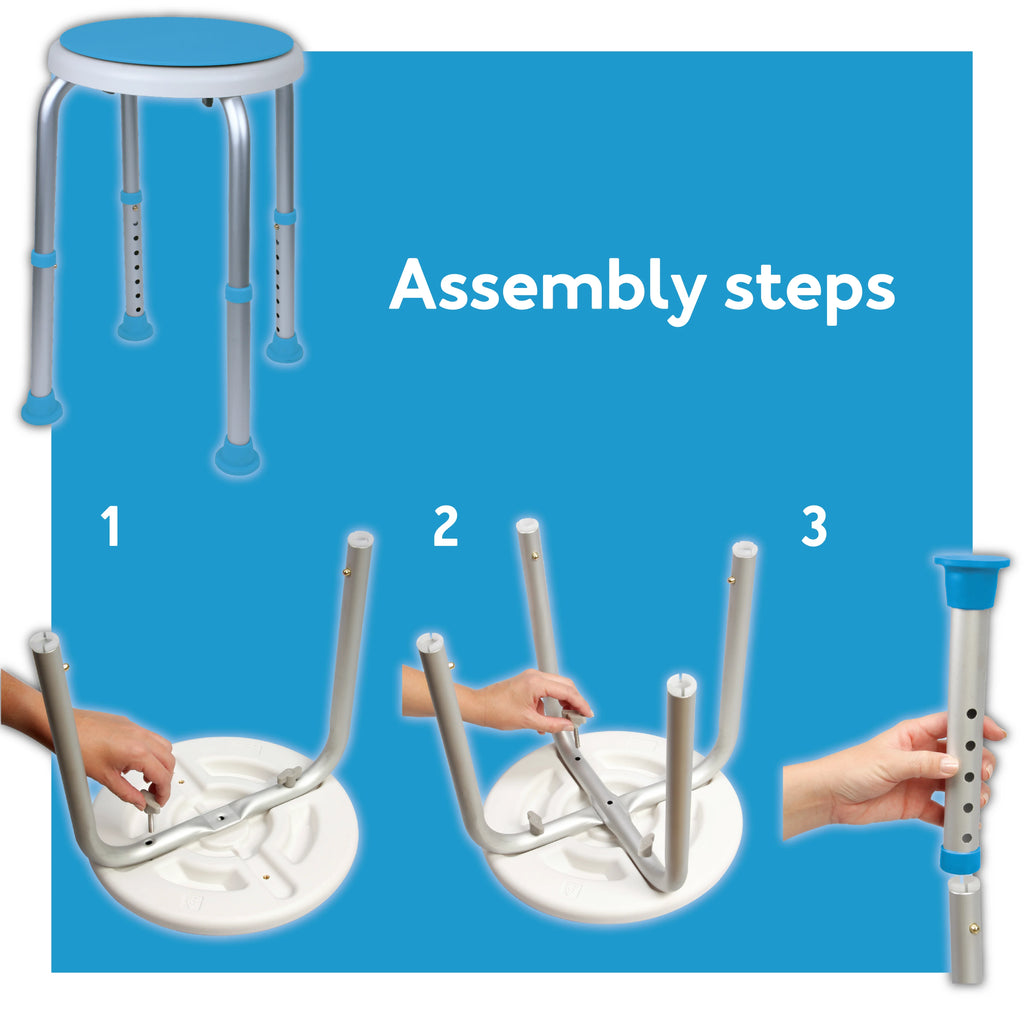 Assembly steps

1

2

3