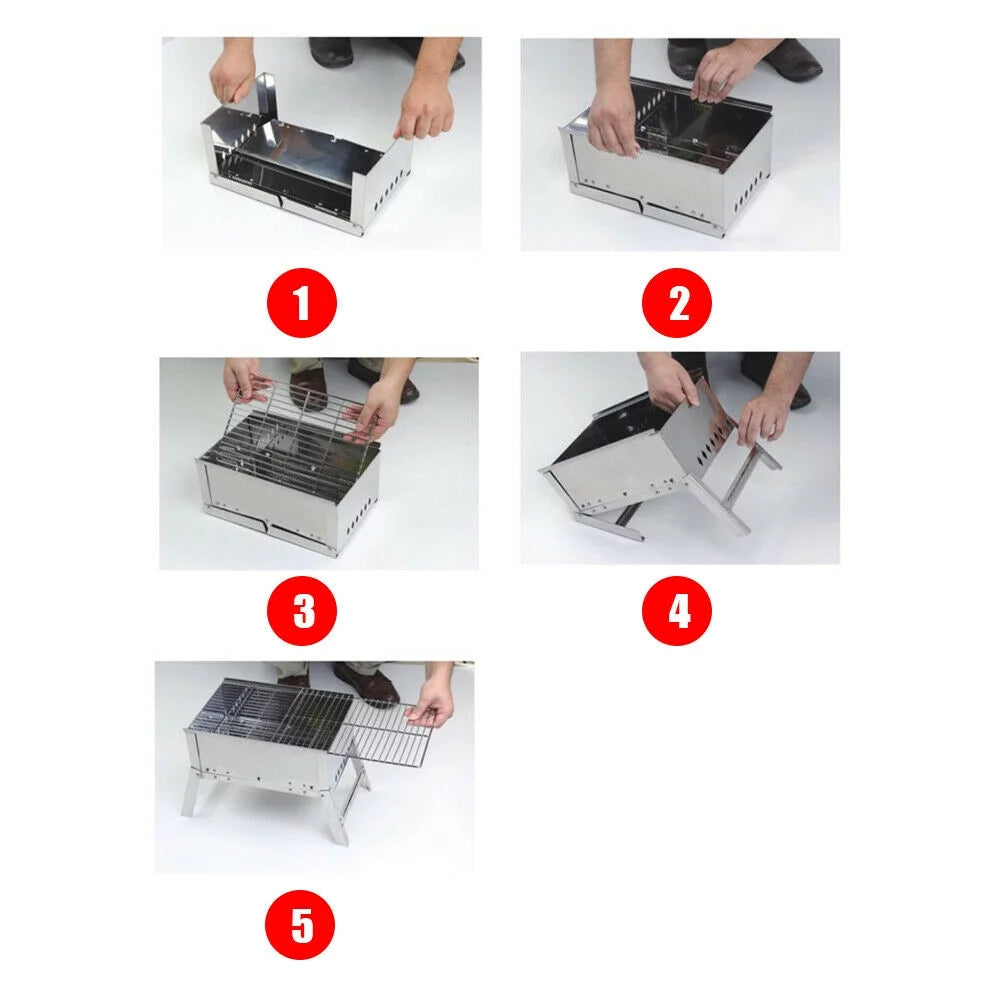 1

2

3

4

5